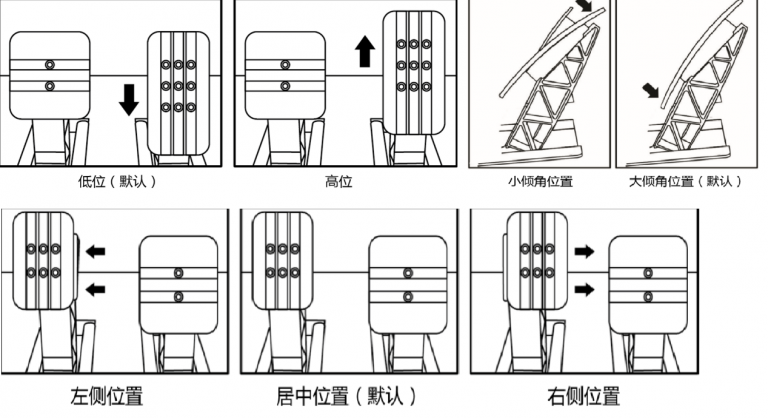 低位（默认）

高位

小倾角位置

大倾角位置（默认）

左侧位置

居中位置（默认）

右侧位置