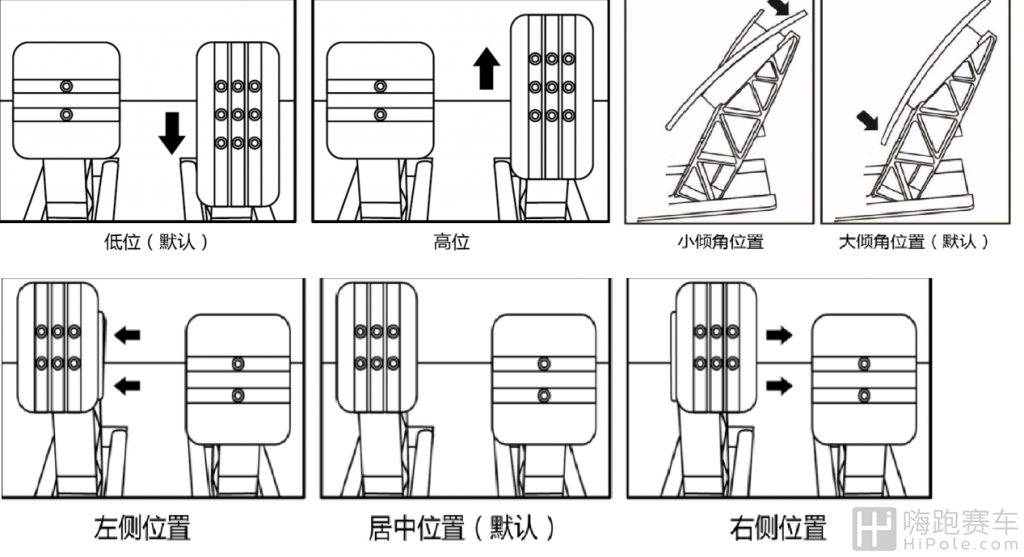 低位（默认）

高位

小倾角位置

大倾角位置（默认）

左侧位置

居中位置（默认）

右侧位置

嗨跑赛车
HiPole.com